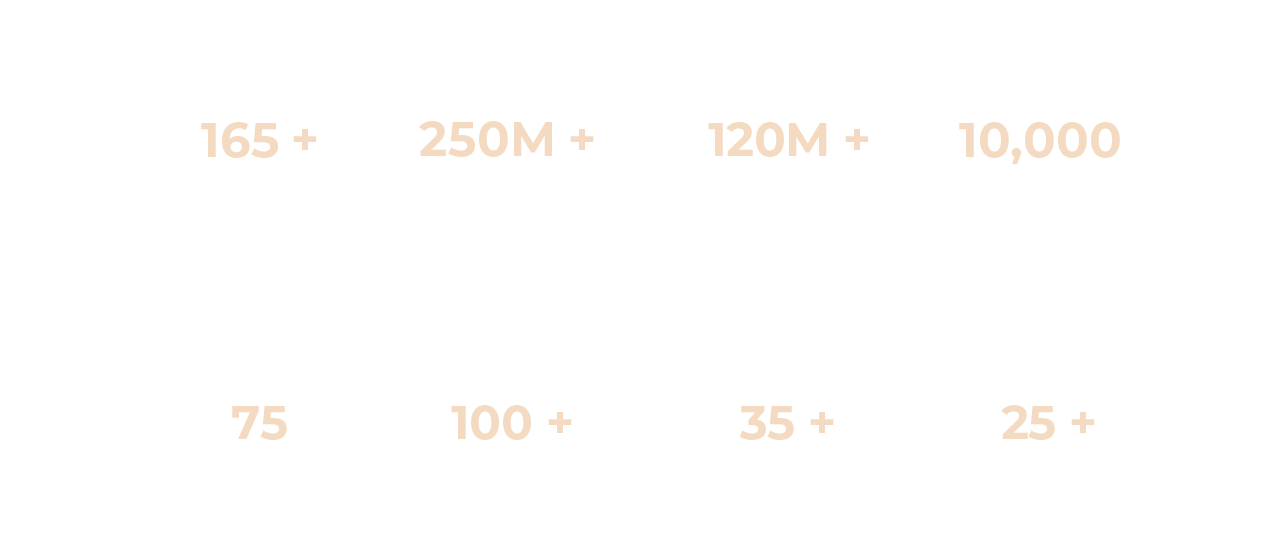 165 +

250M +

120M +

10,000

75

100 +

35 +

25 +